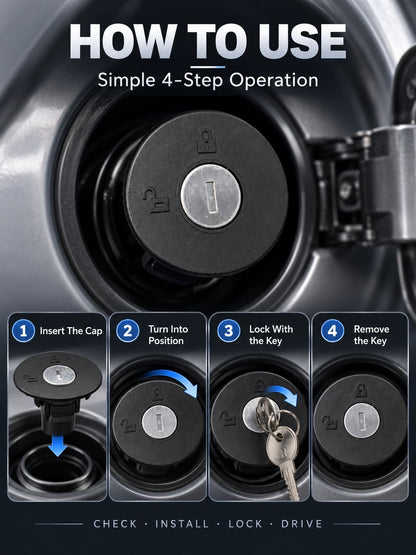 HOW TO USE

Simple 4-Step Operation

1 Insert The Cap

2 Turn Into Position

3 Lock With the Key

4 Remove the Key

CHECK · INSTALL · LOCK · DRIVE